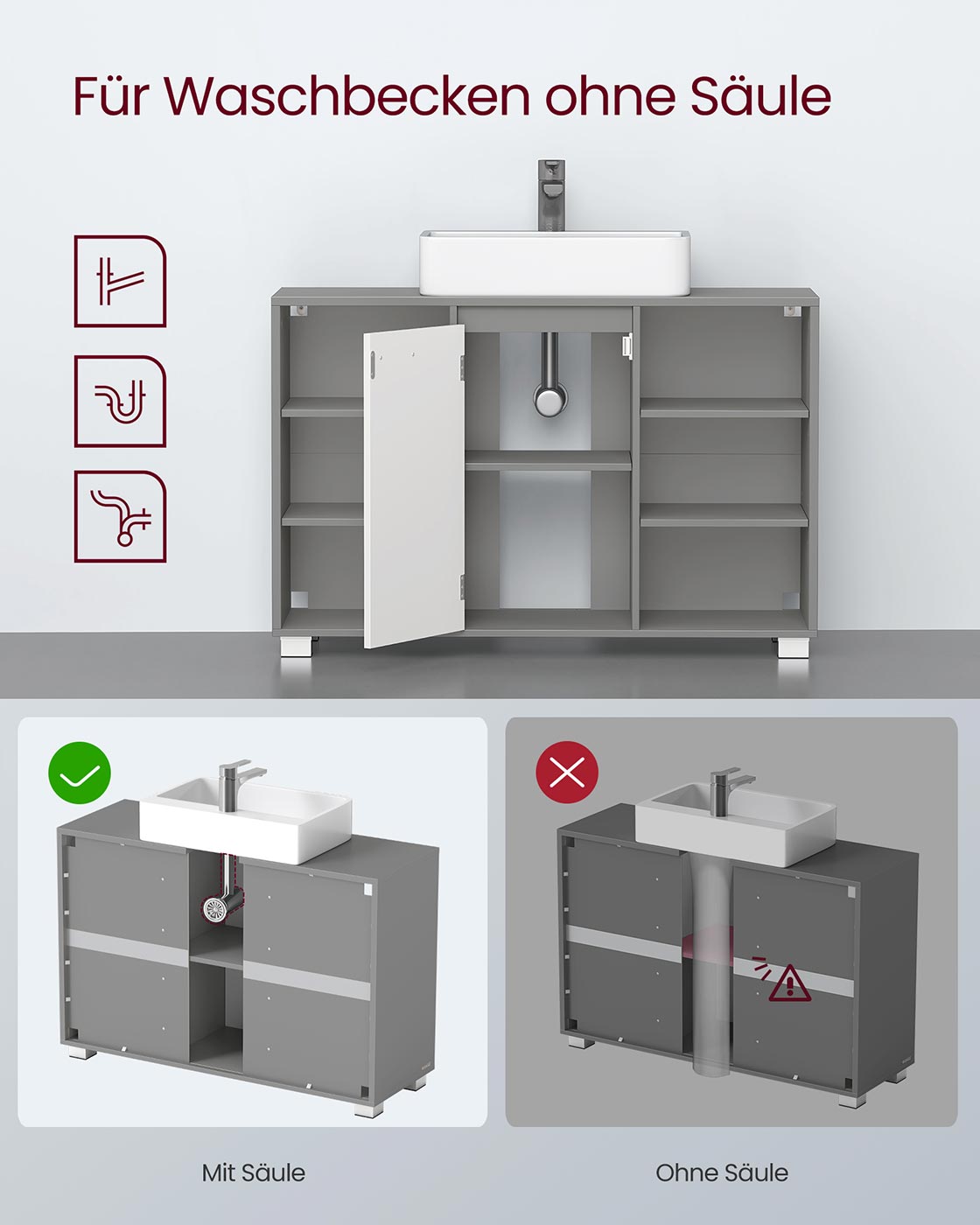 Für Waschbecken ohne Säule

Mit Säule

Ohne Säule